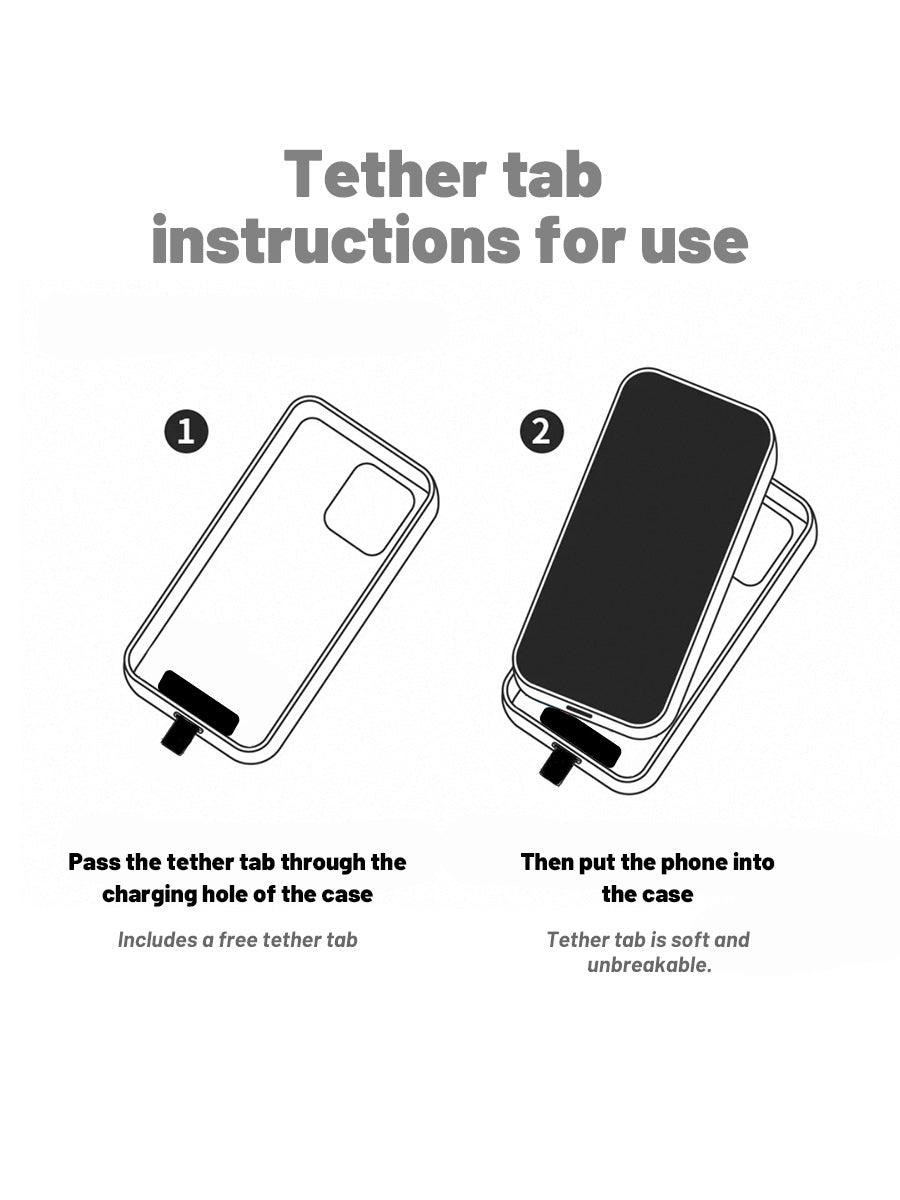 Tether tab instructions for use

1

Pass the tether tab through the charging hole of the case

Includes a free tether tab

2

Then put the phone into the case

Tether tab is soft and unbreakable.